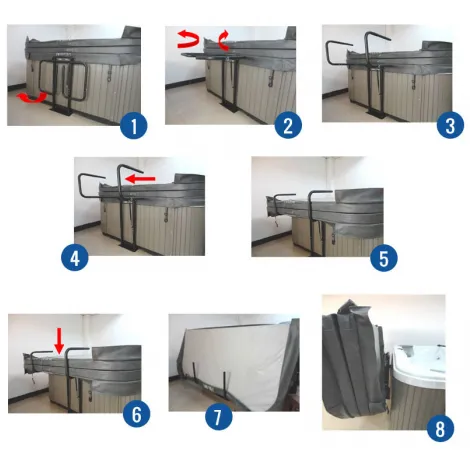 1

2

3

4

5

6

7

8